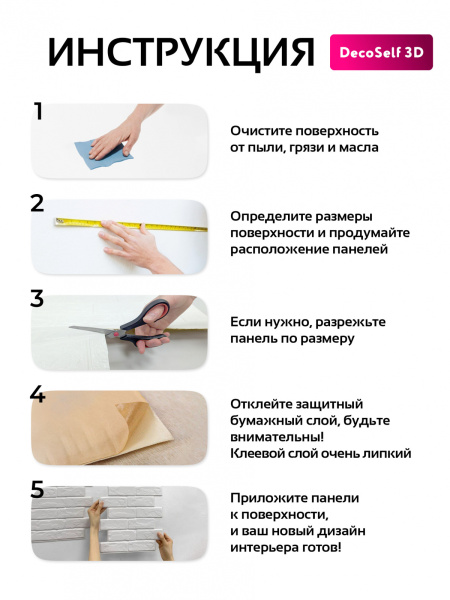 ИНСТРУКЦИЯ

DecoSelf 3D

1

Очистите поверхность от пыли, грязи и масла

2

Определите размеры поверхности и продумайте расположение панелей

3

Если нужно, разрежьте панель по размеру

4

Отклейте защитный бумажный слой, будьте внимательны! Клеевой слой очень липкий

5

Приложите панели к поверхности, и ваш новый дизайн интерьера готов!